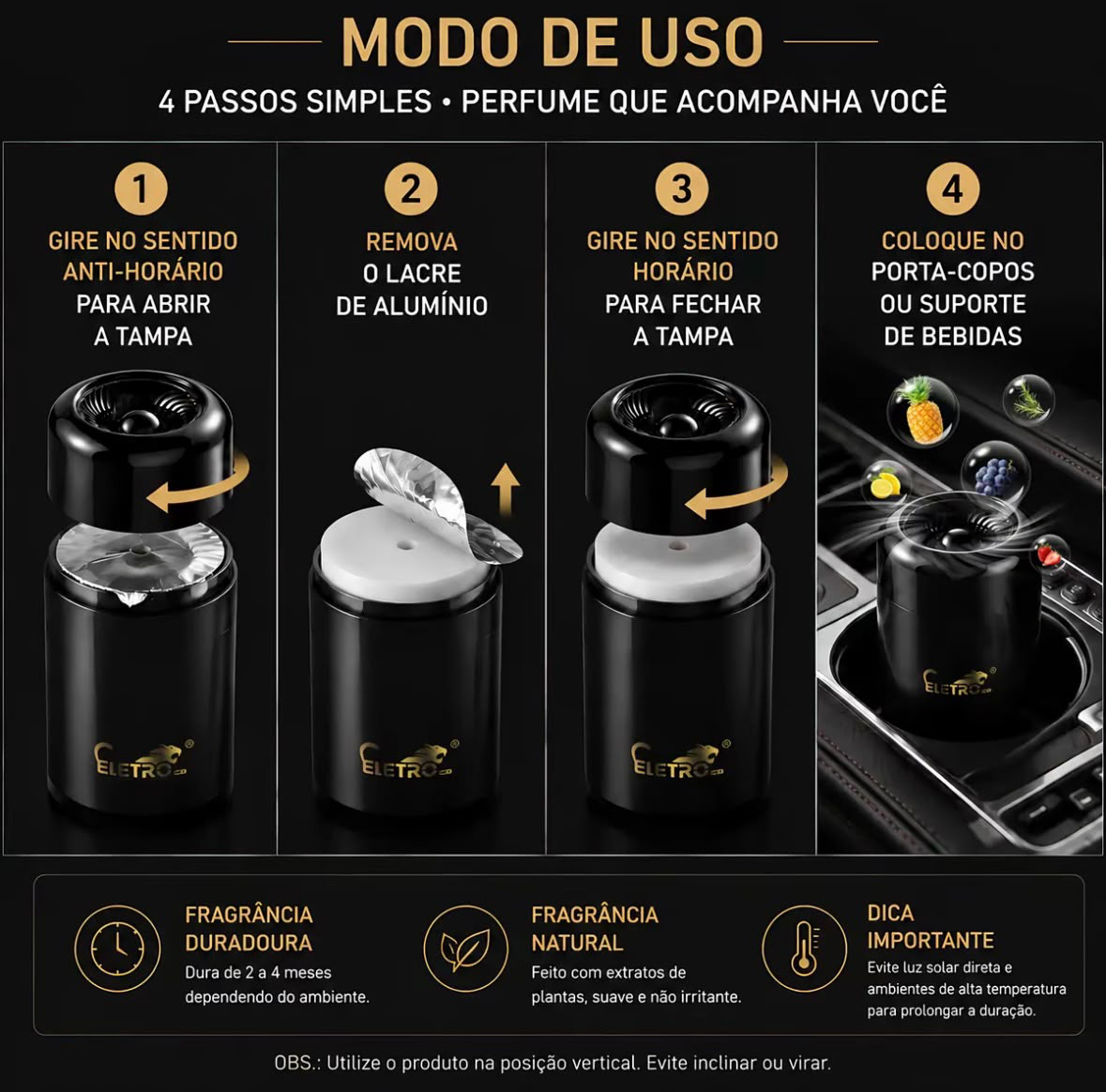 MODO DE USO

4 PASSOS SIMPLES • PERFUME QUE ACOMPANHA VOCÊ

1

GIRE NO SENTIDO ANTI-HORÁRIO PARA ABRIR A TAMPA

ELETRO

2

REMOVA O LACRE DE ALUMÍNIO

ELETRO

3

GIRE NO SENTIDO HORÁRIO PARA FECHAR A TAMPA

ELETRO

4

COLOQUE NO PORTA-COPOS OU SUPORTE DE BEBIDAS

ELETRO

FRAGRÂNCIA DURADOURA

Dura de 2 a 4 meses dependendo do ambiente.

FRAGRÂNCIA NATURAL

Feito com extratos de plantas, suave e não irritante.

DICA IMPORTANTE

Evite luz solar direta e ambientes de alta temperatura para prolongar a duração.

OBS.: Utilize o produto na posição vertical. Evite inclinar ou virar.